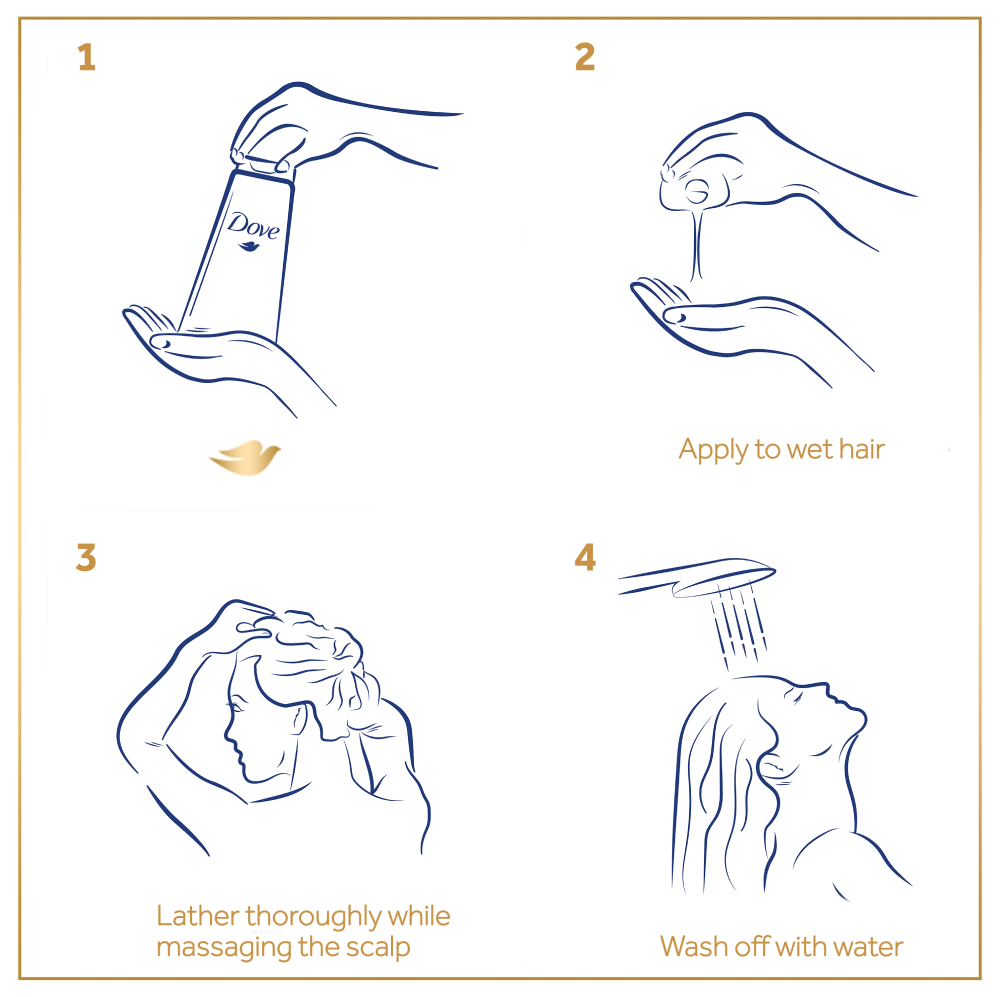 1

Dove

2

Apply to wet hair

3

Lather thoroughly while massaging the scalp

4

Wash off with water