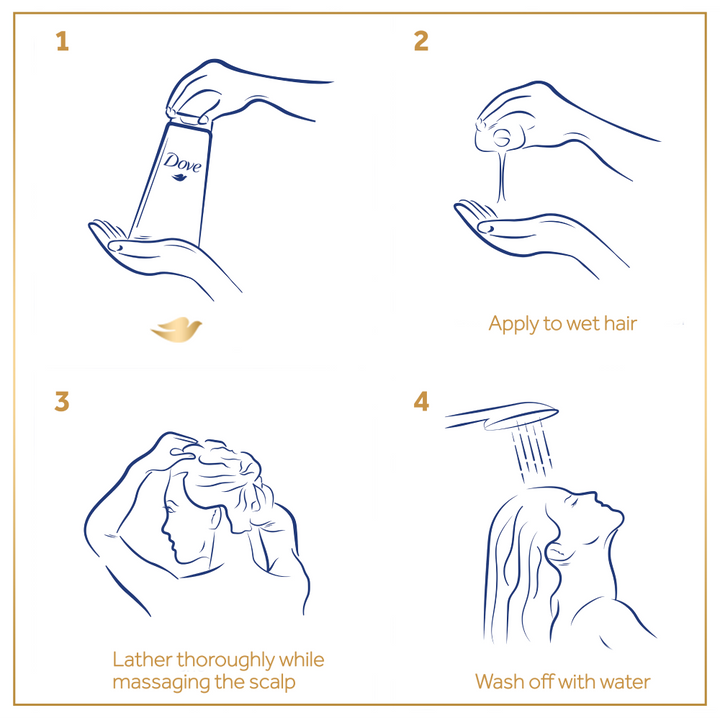 1

Dove

2

Apply to wet hair

3

Lather thoroughly while massaging the scalp

4

Wash off with water