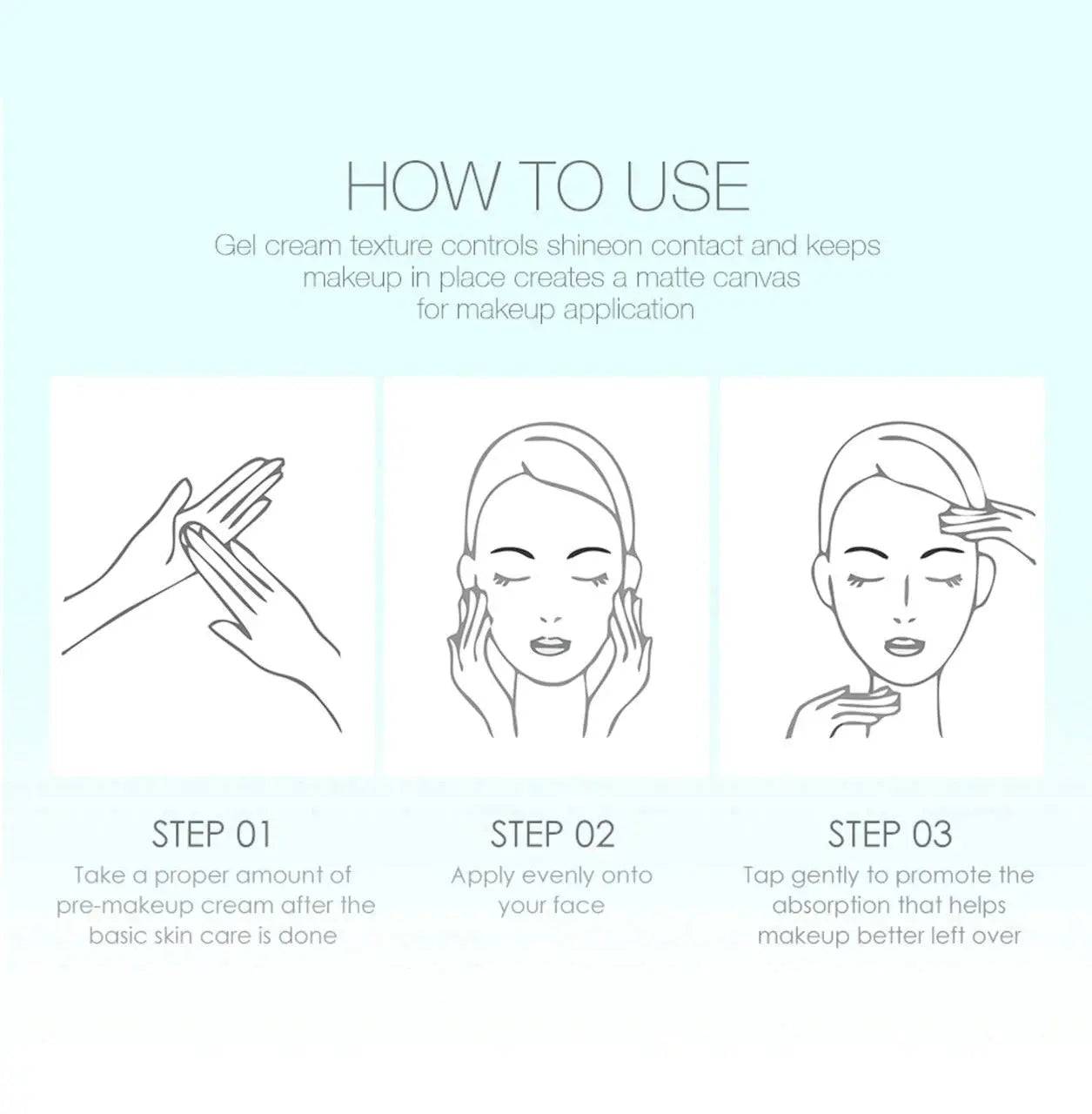 HOW TO USE

Gel cream texture controls shineon contact and keeps makeup in place creates a matte canvas for makeup application

STEP 01

Take a proper amount of pre-makeup cream after the basic skin care is done

STEP 02

Apply evenly onto your face

STEP 03

Tap gently to promote the absorption that helps makeup better left over