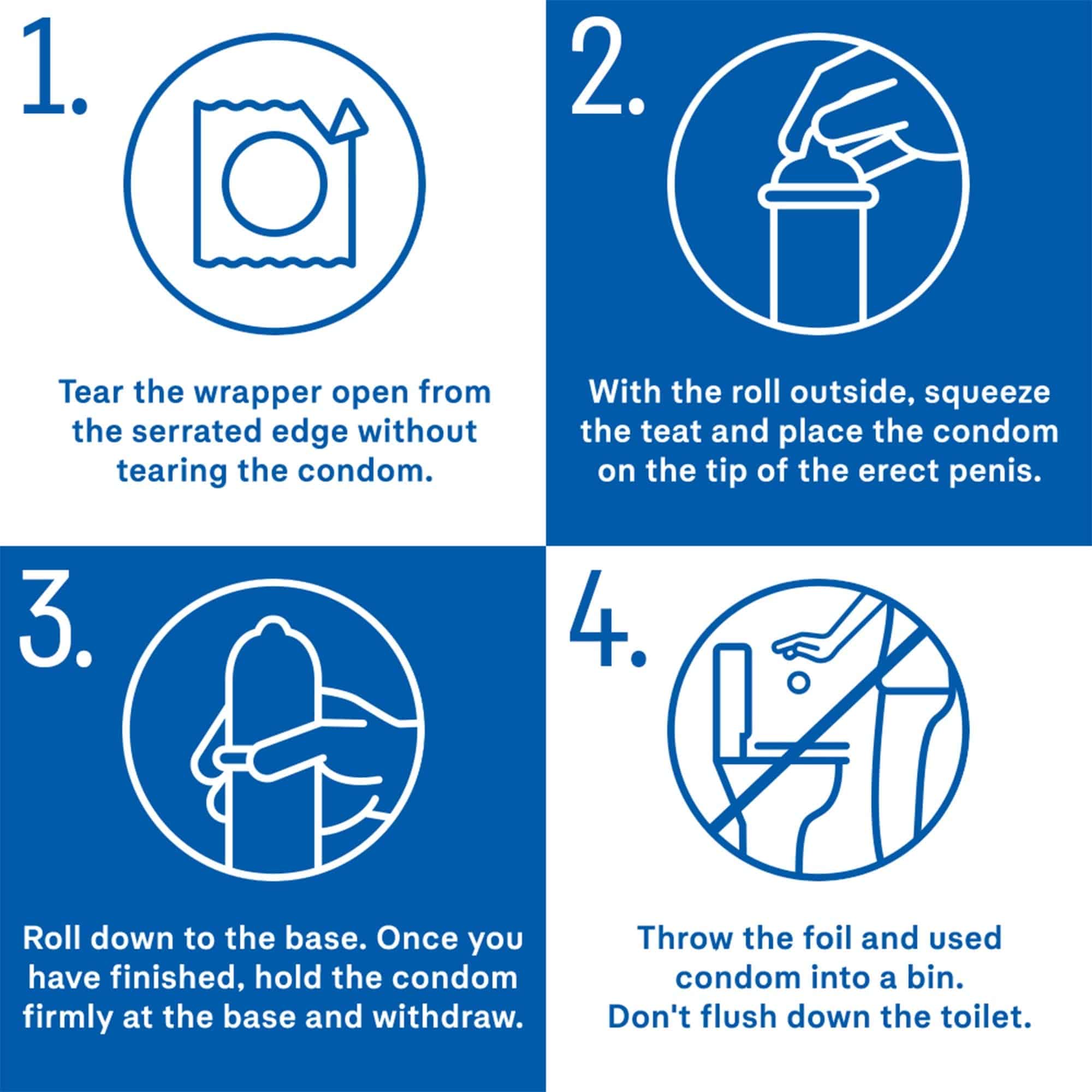 1.

Tear the wrapper open from the serrated edge without tearing the condom.

2.

With the roll outside, squeeze the teat and place the condom on the tip of the erect penis.

3.

Roll down to the base. Once you have finished, hold the condom firmly at the base and withdraw.

4.

Throw the foil and used condom into a bin.
Don't flush down the toilet.