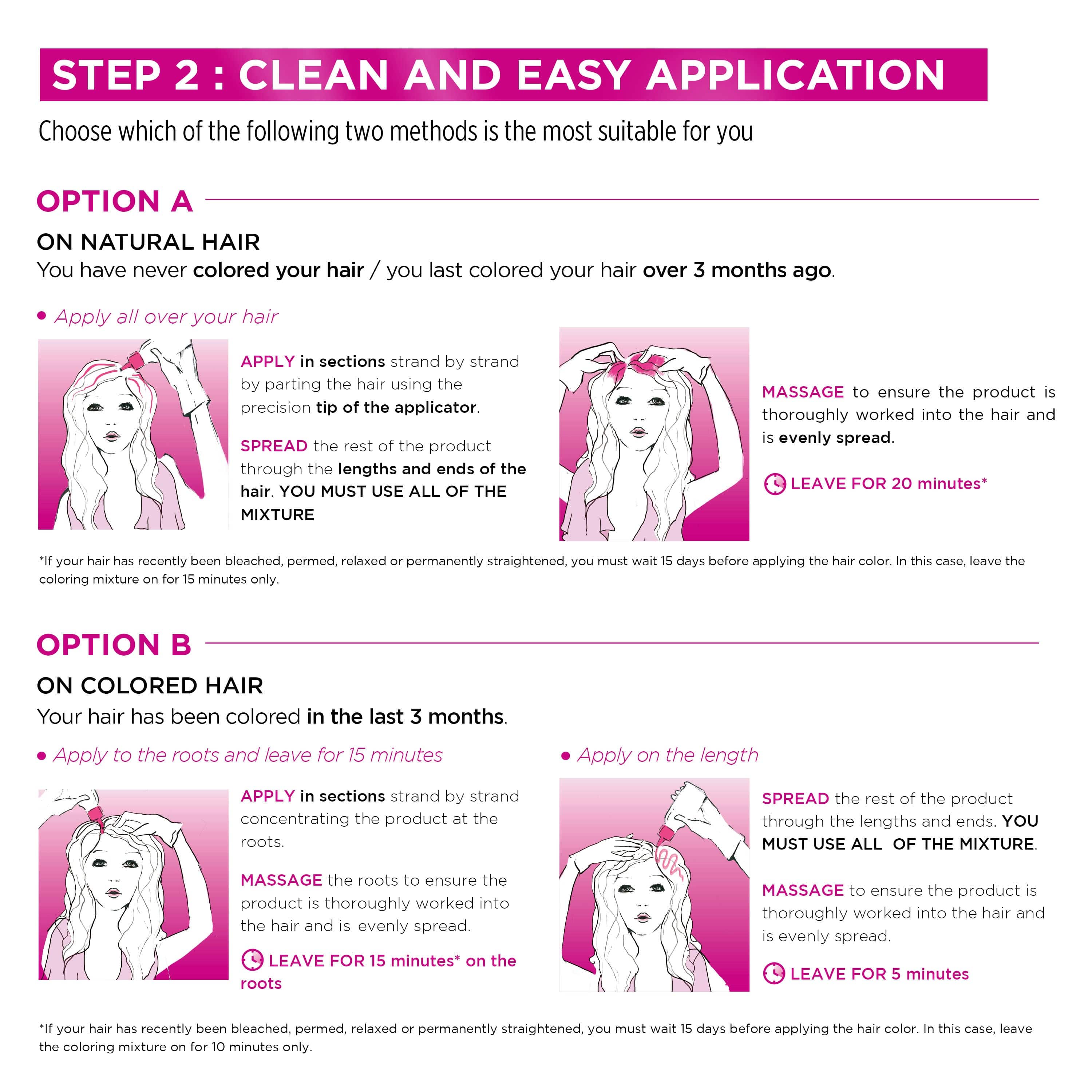 STEP 2 : CLEAN AND EASY APPLICATION

Choose which of the following two methods is the most suitable for you

OPTION A

ON NATURAL HAIR
You have never colored your hair / you last colored your hair over 3 months ago.

• Apply all over your hair

APPLY in sections strand by strand by parting the hair using the precision tip of the applicator.

SPREAD the rest of the product through the lengths and ends of the hair. YOU MUST USE ALL OF THE MIXTURE

MASSAGE to ensure the product is thoroughly worked into the hair and is evenly spread.

LEAVE FOR 20 minutes*

*If your hair has recently been bleached, permed, relaxed or permanently straightened, you must wait 15 days before applying the hair color. In this case, leave the coloring mixture on for 15 minutes only.

OPTION B

ON COLORED HAIR
Your hair has been colored in the last 3 months.

• Apply to the roots and leave for 15 minutes

APPLY in sections strand by strand concentrating the product at the roots.

MASSAGE the roots to ensure the product is thoroughly worked into the hair and is evenly spread.

LEAVE FOR 15 minutes* on the roots

• Apply on the length

SPREAD the rest of the product through the lengths and ends. YOU MUST USE ALL OF THE MIXTURE.

MASSAGE to ensure the product is thoroughly worked into the hair and is evenly spread.

LEAVE FOR 5 minutes

*If your hair has recently been bleached, permed, relaxed or permanently straightened, you must wait 15 days before applying the hair color. In this case, leave the coloring mixture on for 10 minutes only.