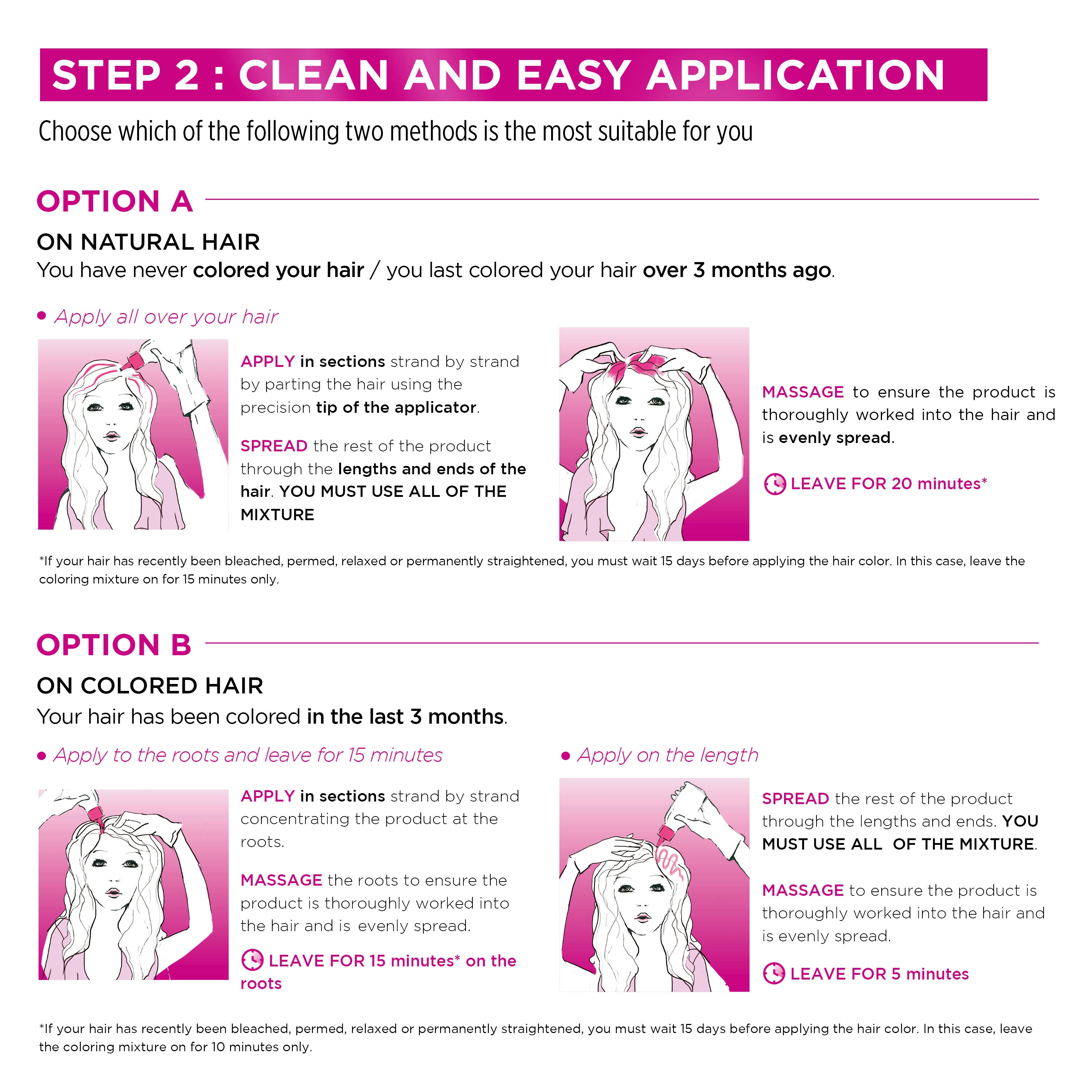 STEP 2 : CLEAN AND EASY APPLICATION

Choose which of the following two methods is the most suitable for you

OPTION A

ON NATURAL HAIR

You have never colored your hair / you last colored your hair over 3 months ago.

• Apply all over your hair

APPLY in sections strand by strand by parting the hair using the precision tip of the applicator.

SPREAD the rest of the product through the lengths and ends of the hair. YOU MUST USE ALL OF THE MIXTURE

MASSAGE to ensure the product is thoroughly worked into the hair and is evenly spread.

LEAVE FOR 20 minutes*

*If your hair has recently been bleached, permed, relaxed or permanently straightened, you must wait 15 days before applying the hair color. In this case, leave the coloring mixture on for 15 minutes only.

OPTION B

ON COLORED HAIR

Your hair has been colored in the last 3 months.

• Apply to the roots and leave for 15 minutes

APPLY in sections strand by strand concentrating the product at the roots.

MASSAGE the roots to ensure the product is thoroughly worked into the hair and is evenly spread.

LEAVE FOR 15 minutes* on the roots

• Apply on the length

SPREAD the rest of the product through the lengths and ends. YOU MUST USE ALL OF THE MIXTURE.

MASSAGE to ensure the product is thoroughly worked into the hair and is evenly spread.

LEAVE FOR 5 minutes

*If your hair has recently been bleached, permed, relaxed or permanently straightened, you must wait 15 days before applying the hair color. In this case, leave the coloring mixture on for 10 minutes only.