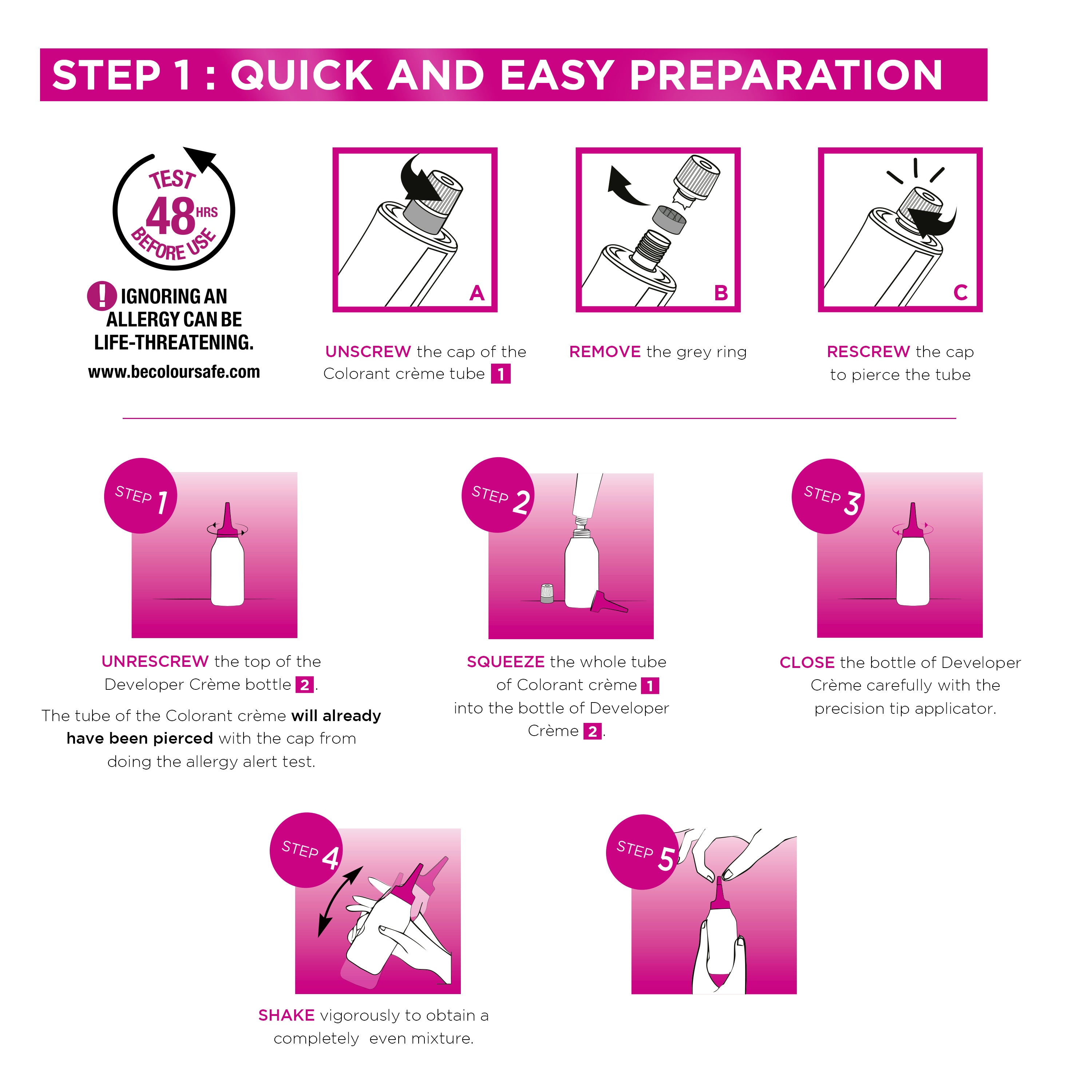 STEP 1 : QUICK AND EASY PREPARATION

TEST 48 HRS BEFORE USE

! IGNORING AN ALLERGY CAN BE LIFE-THREATENING.

www.becoloursafe.com

A

UNSCREW the cap of the Colorant crème tube 1

B

REMOVE the grey ring

C

RESCREW the cap to pierce the tube

STEP 1

UNRESCREW the top of the Developer Crème bottle 2.

The tube of the Colorant crème will already have been pierced with the cap from doing the allergy alert test.

STEP 2

SQUEEZE the whole tube of Colorant crème 1 into the bottle of Developer Crème 2.

STEP 3

CLOSE the bottle of Developer Crème carefully with the precision tip applicator.

STEP 4

SHAKE vigorously to obtain a completely even mixture.

STEP 5