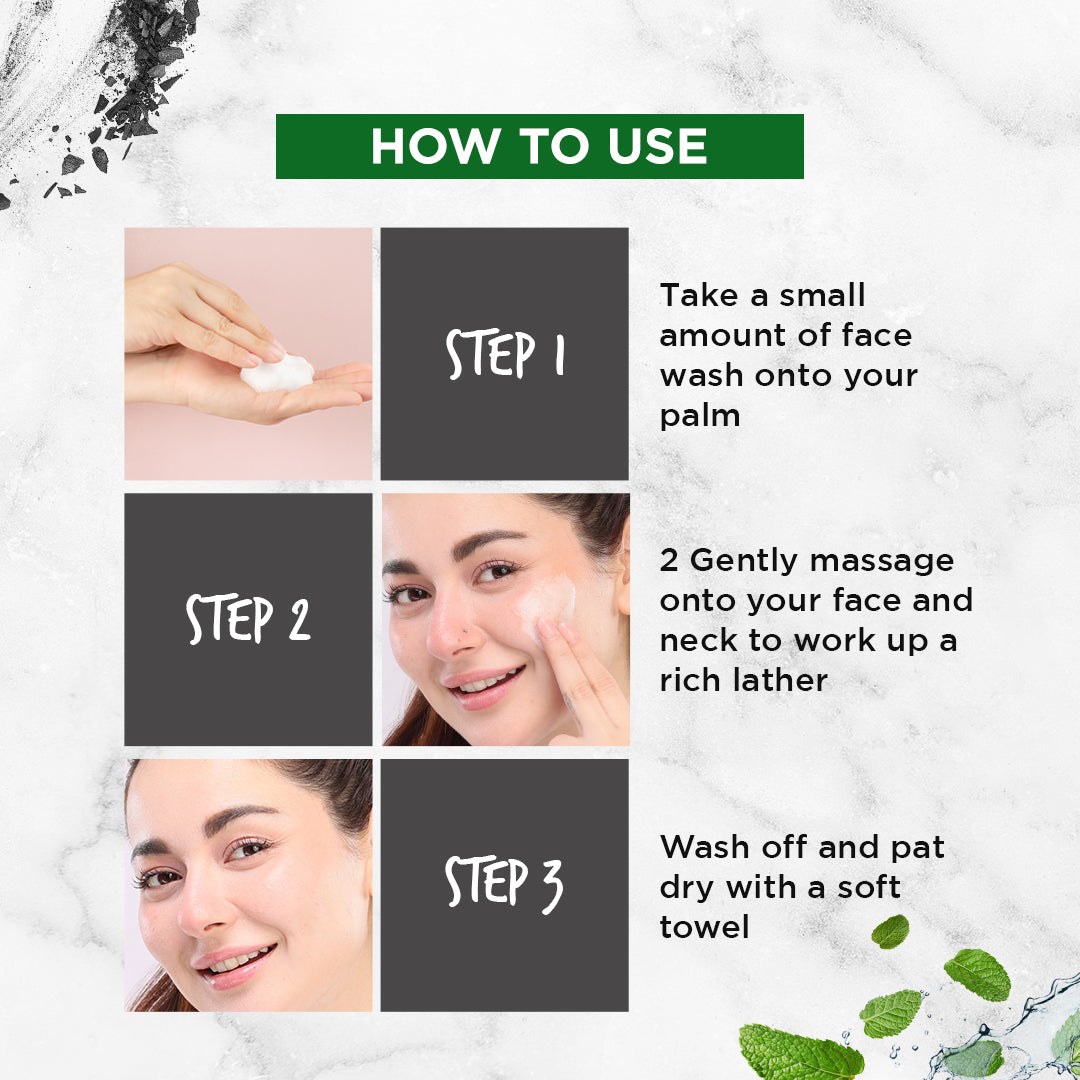 HOW TO USE

STEP 1

Take a small amount of face wash onto your palm

STEP 2

2 Gently massage onto your face and neck to work up a rich lather

STEP 3

Wash off and pat dry with a soft towel