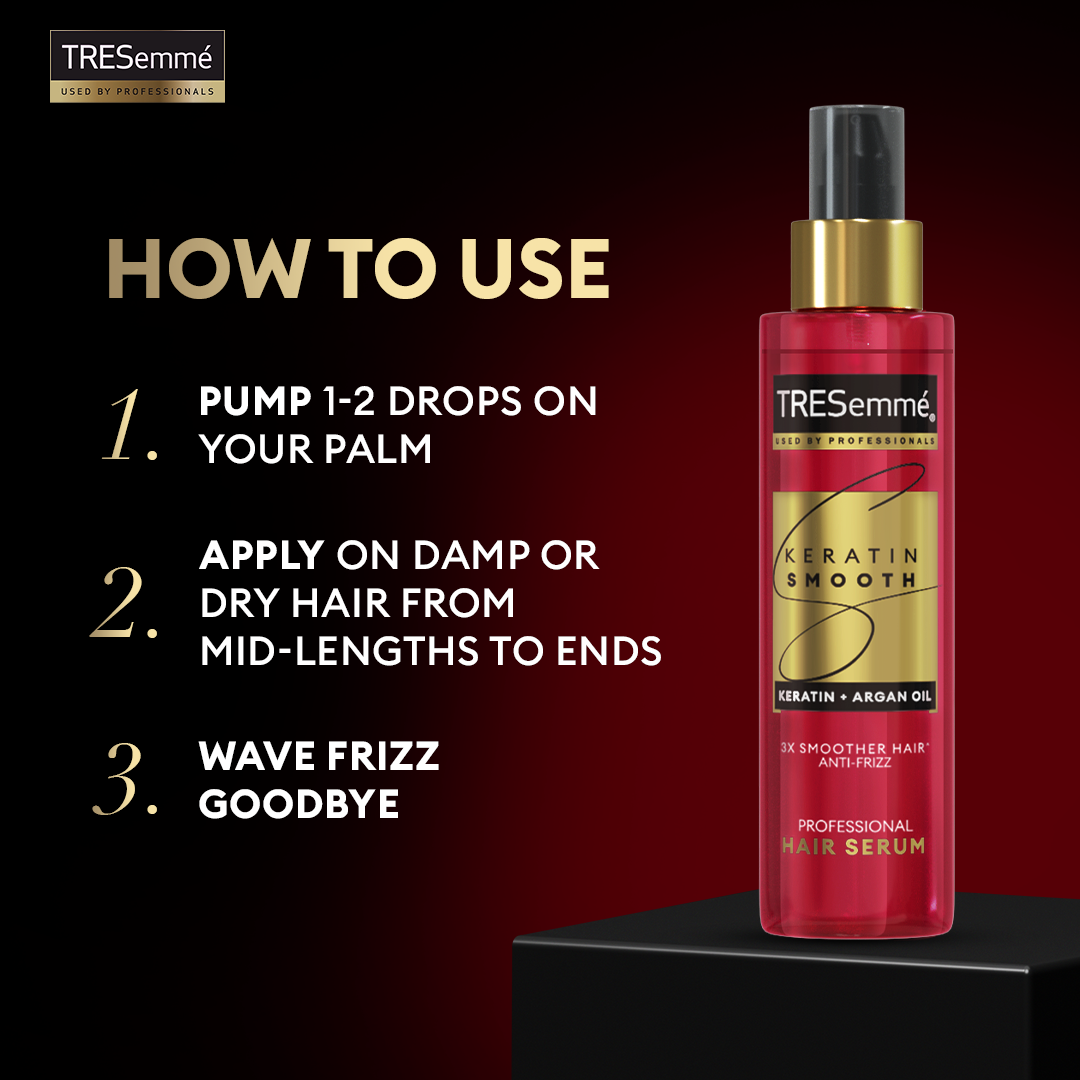 TRESemmé
USED BY PROFESSIONALS

HOW TO USE

1. PUMP 1-2 DROPS ON YOUR PALM

2. APPLY ON DAMP OR DRY HAIR FROM MID-LENGTHS TO ENDS

3. WAVE FRIZZ GOODBYE

TRESemmé
USED BY PROFESSIONALS

KERATIN SMOOTH

KERATIN + ARGAN OIL

3X SMOOTHER HAIR*
ANTI-FRIZZ

PROFESSIONAL
HAIR SERUM