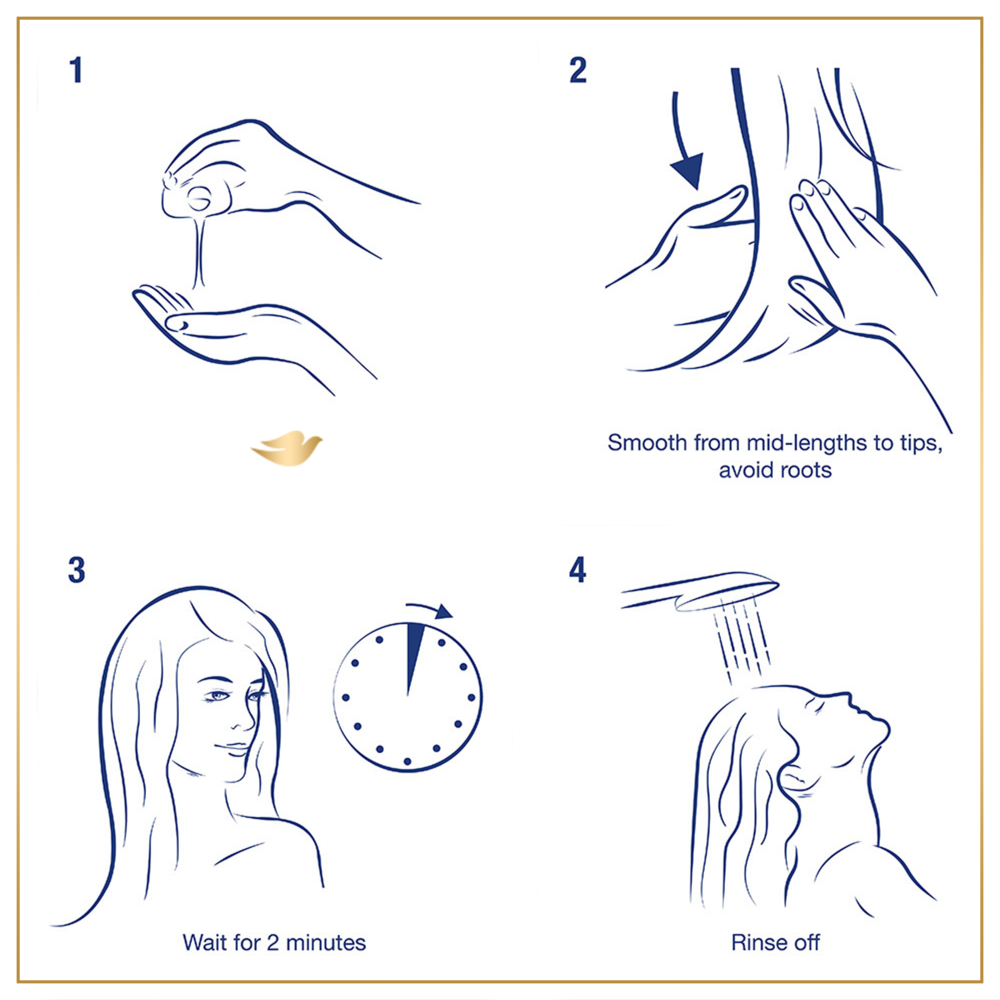 1

2

Smooth from mid-lengths to tips, avoid roots

3

Wait for 2 minutes

4

Rinse off