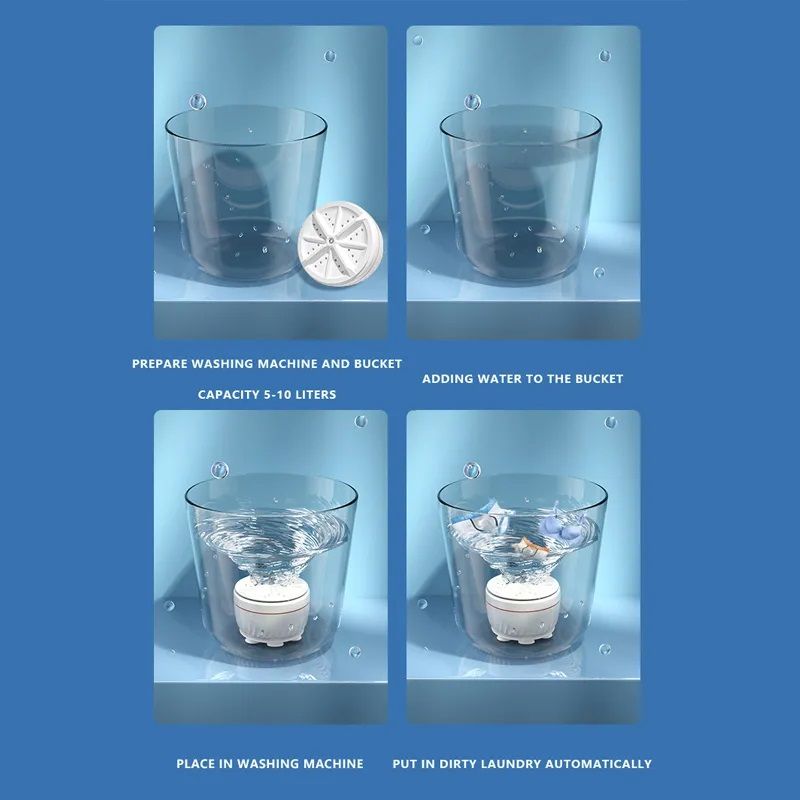 PREPARE WASHING MACHINE AND BUCKET

CAPACITY 5-10 LITERS

ADDING WATER TO THE BUCKET

PLACE IN WASHING MACHINE

PUT IN DIRTY LAUNDRY AUTOMATICALLY