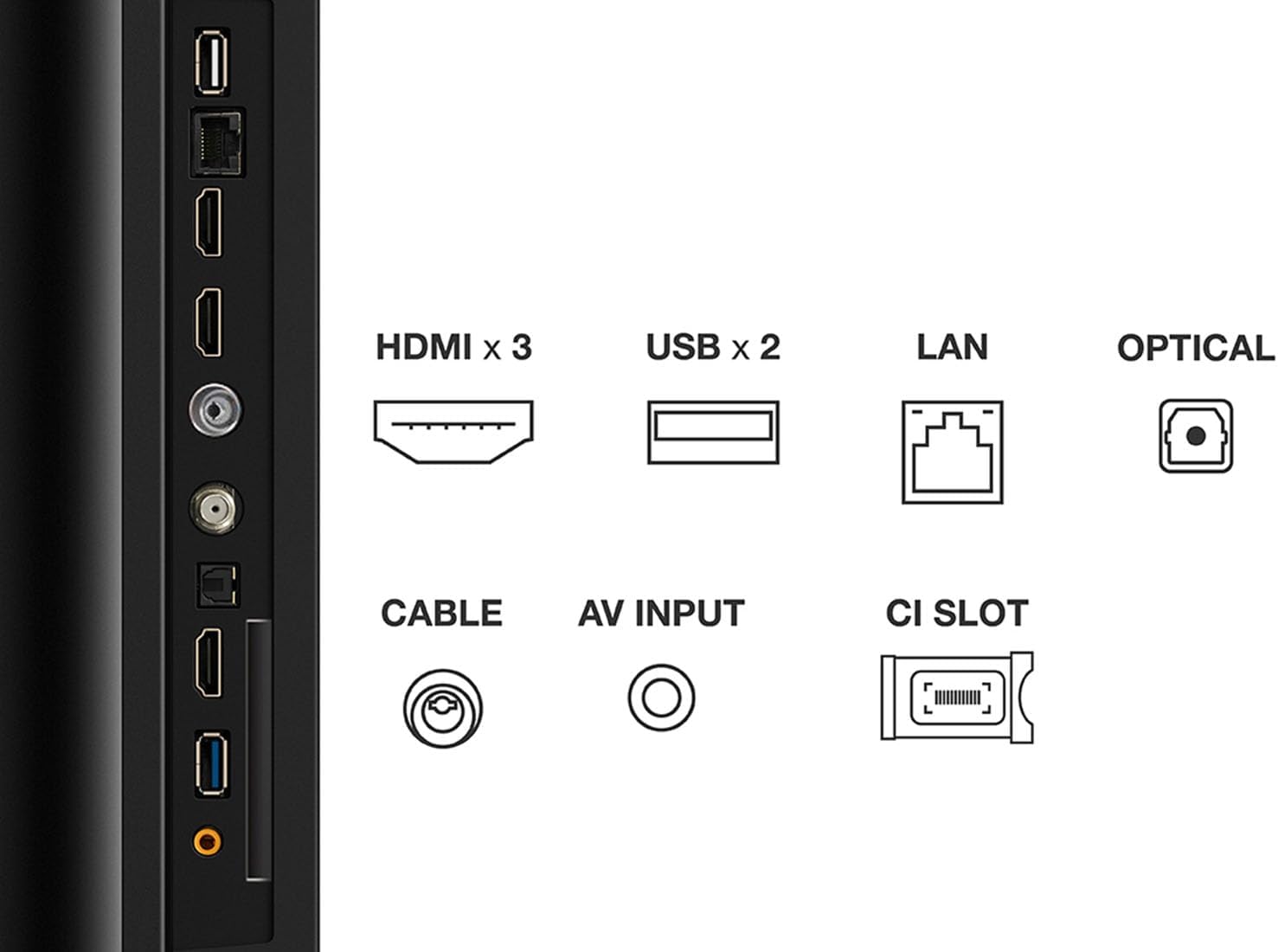 HDMI x 3
USB x 2
LAN
OPTICAL
CABLE
AV INPUT
CI SLOT