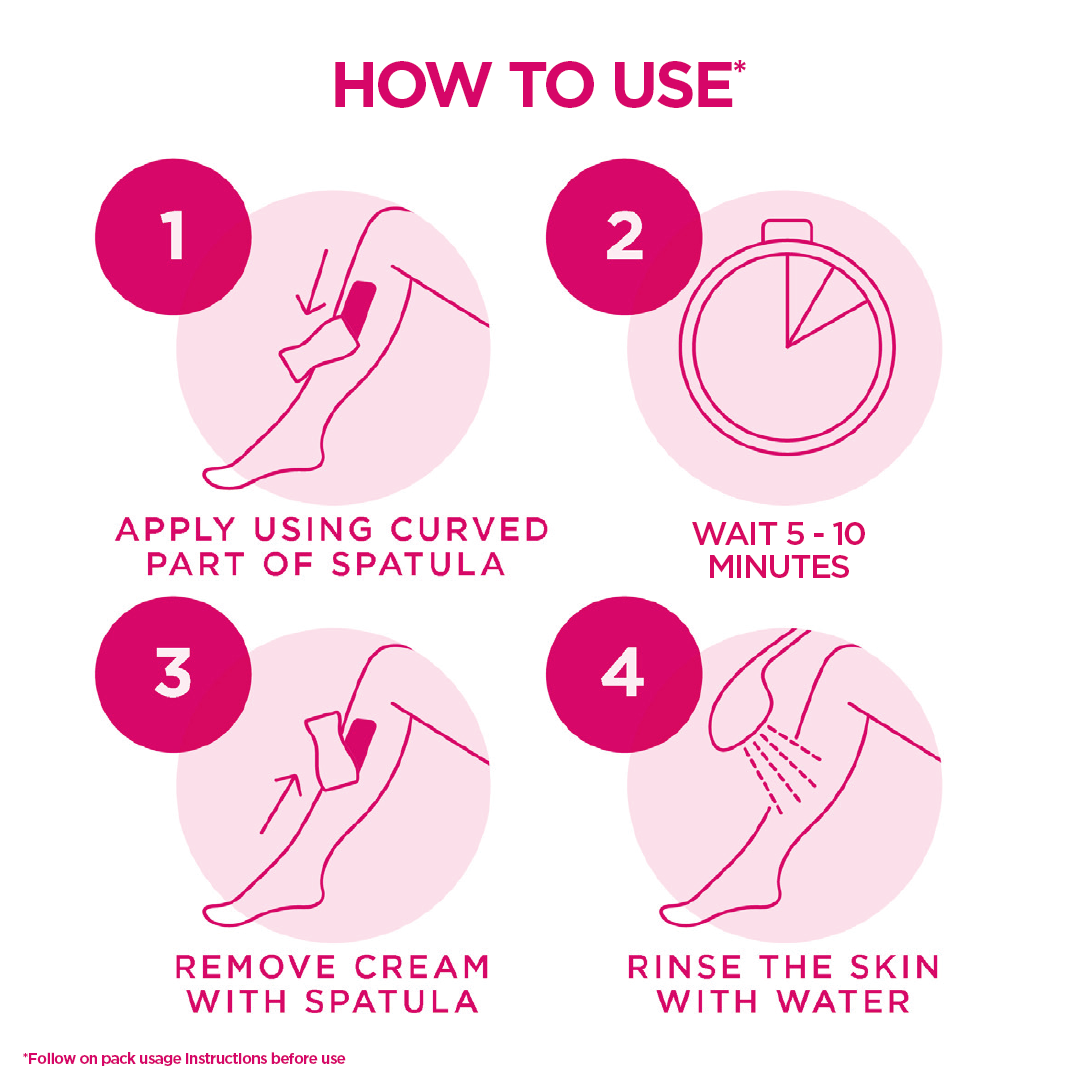 HOW TO USE*

1

APPLY USING CURVED PART OF SPATULA

2

WAIT 5 - 10 MINUTES

3

REMOVE CREAM WITH SPATULA

4

RINSE THE SKIN WITH WATER

*Follow on pack usage instructions before use