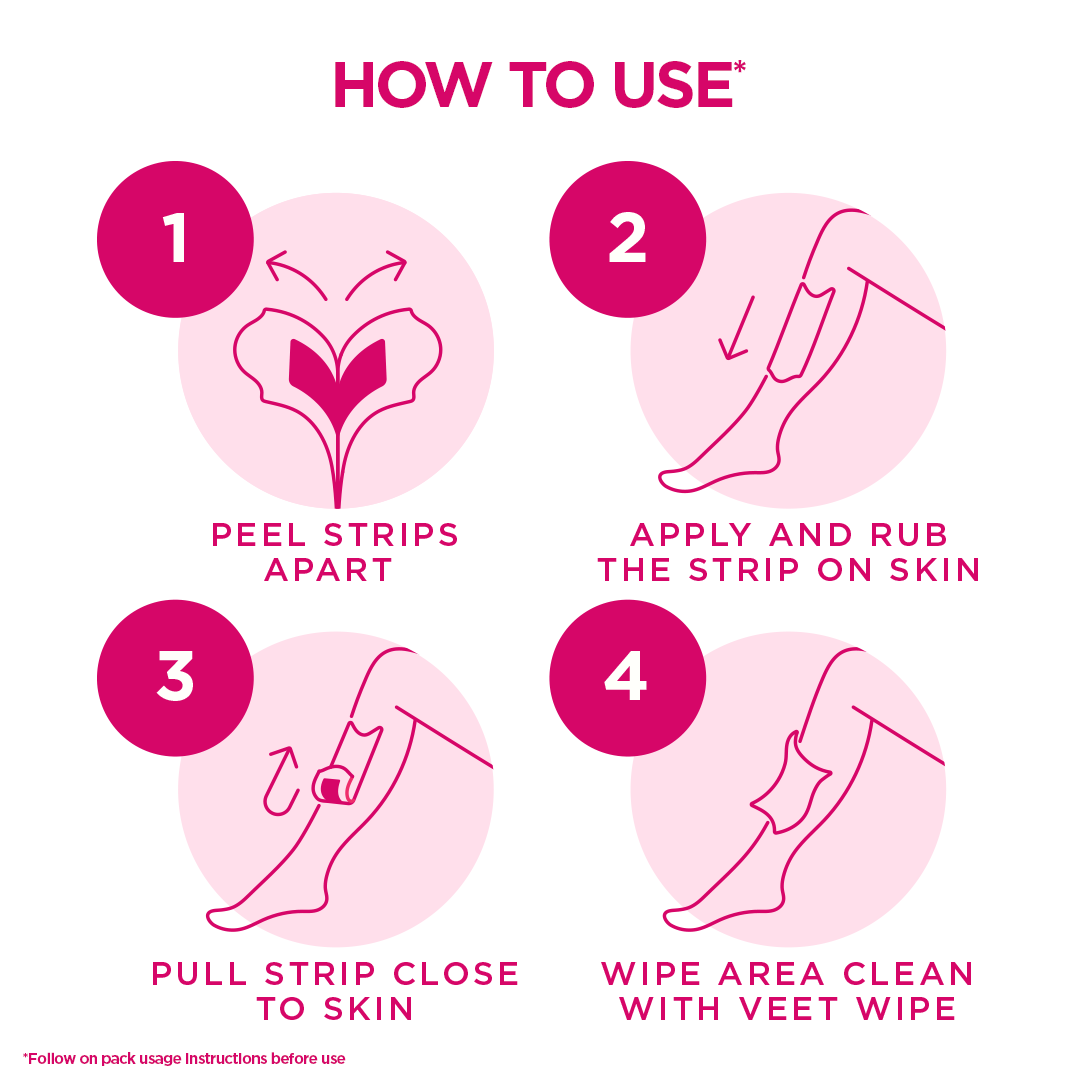 HOW TO USE*

1

PEEL STRIPS APART

2

APPLY AND RUB THE STRIP ON SKIN

3

PULL STRIP CLOSE TO SKIN

4

WIPE AREA CLEAN WITH VEET WIPE

*Follow on pack usage instructions before use